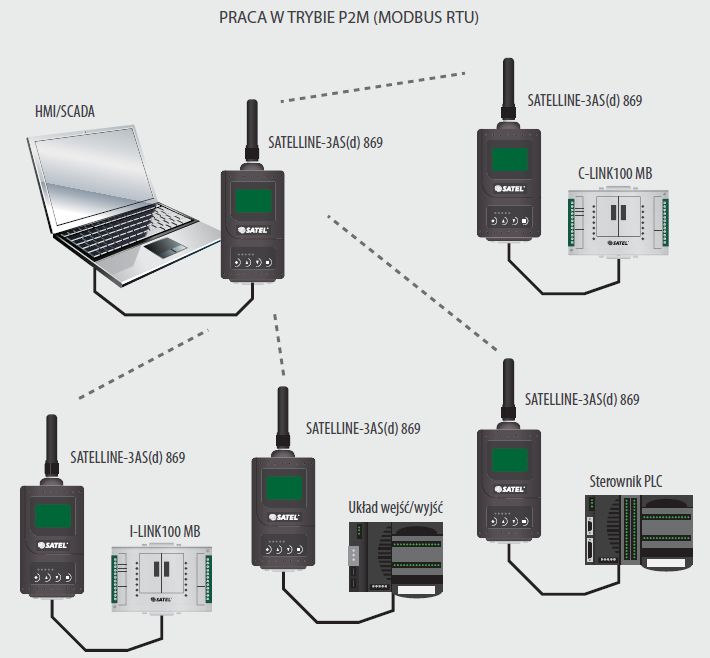 PRACA W TRYBIE P2M (MODBUS RTU)

HMI/SCADA

SATELLINE-3AS(d) 869

SATEL

SATELLINE-3AS(d) 869

SATEL

C-LINK100 MB

SATEL

SATELLINE-3AS(d) 869

SATEL

I-LINK100 MB

SATEL

SATELLINE-3AS(d) 869

SATEL

Układ wejść/wyjść

SATELLINE-3AS(d) 869

SATEL

Sterownik PLC